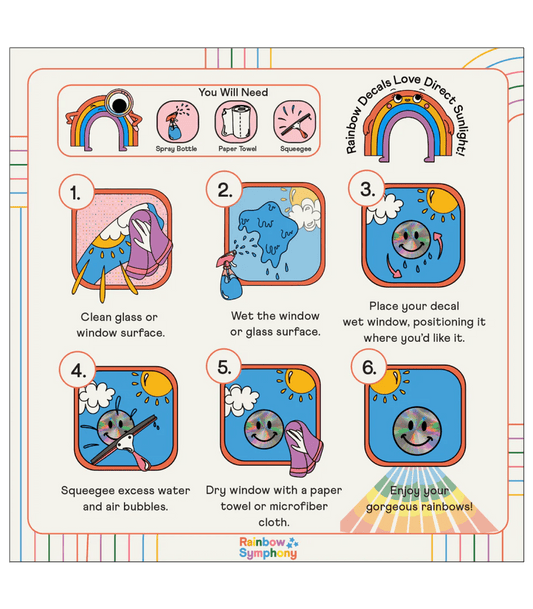 You Will Need

Spray Bottle

Paper Towel

Squeegee

Rainbow Decals Love Direct Sunlight!

1.

Clean glass or window surface.

2.

Wet the window or glass surface.

3.

Place your decal wet window, positioning it where you'd like it.

4.

Squeegee excess water and air bubbles.

5.

Dry window with a paper towel or microfiber cloth.

6.

Enjoy your gorgeous rainbows!

Rainbow Symphony